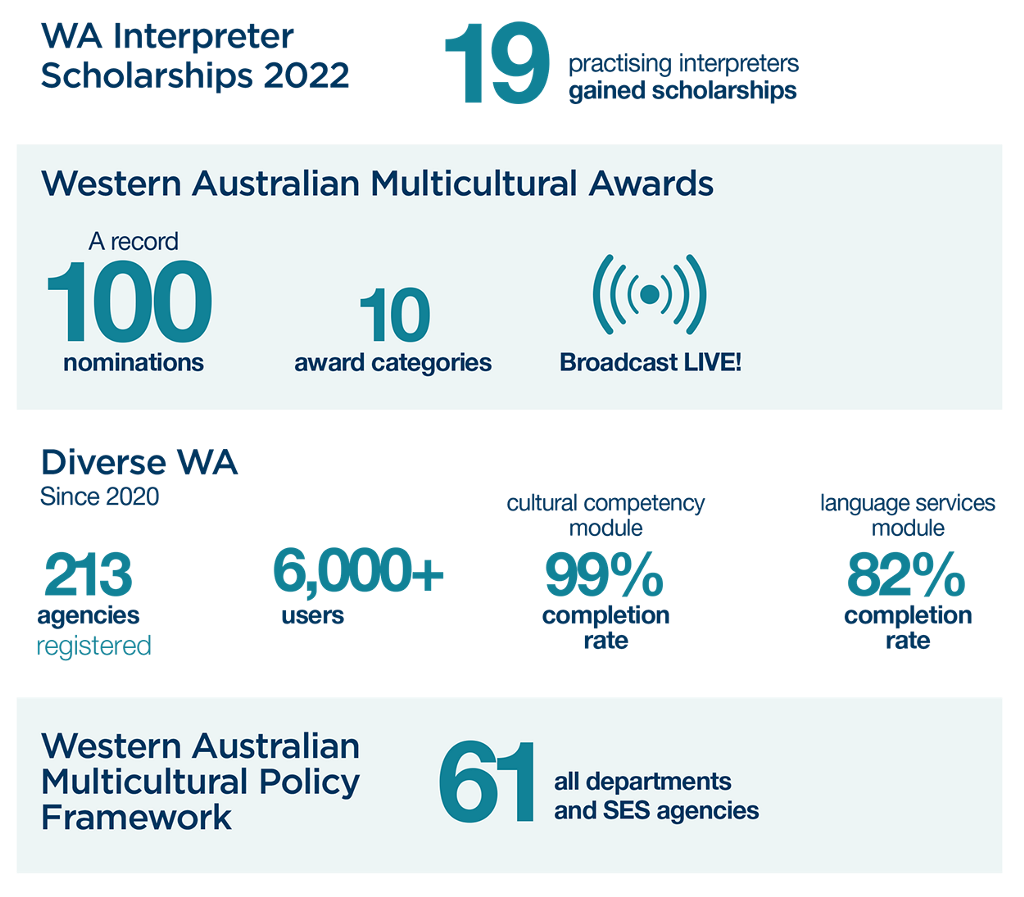 WA Interpreter Scholarships 2022

19 practising interpreters gained scholarships

Western Australian Multicultural Awards

A record 100 nominations

10 award categories

Broadcast LIVE!

Diverse WA
Since 2020

213 agencies registered

6,000+ users

cultural competency module 99% completion rate

language services module 82% completion rate

Western Australian Multicultural Policy Framework

61 all departments and SES agencies